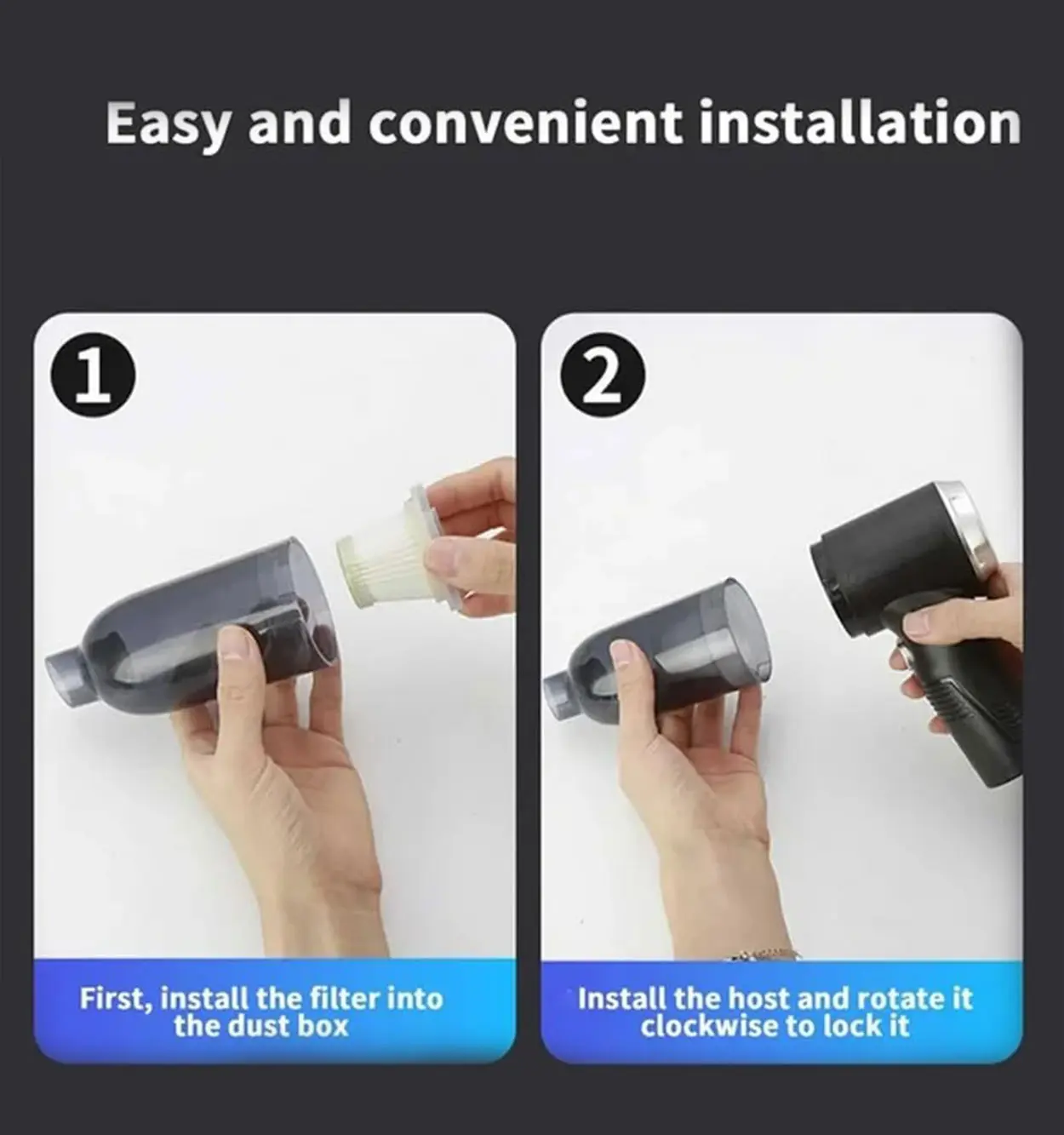 Easy and convenient installation

1

First, install the filter into the dust box

2

Install the host and rotate it clockwise to lock it